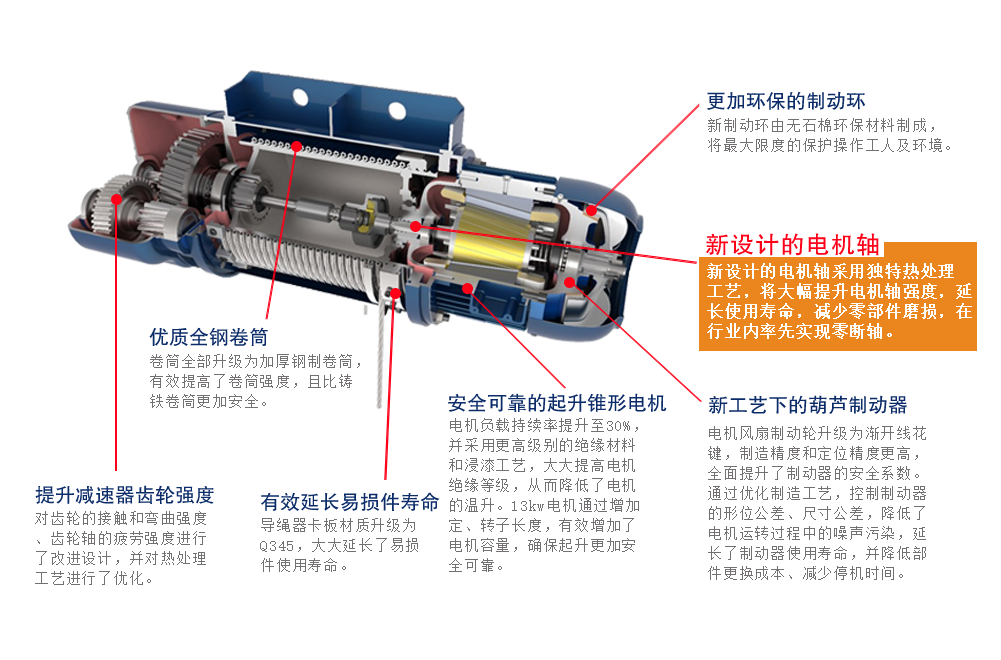 更加环保的制动环
新制动环由无石棉环保材料制成，将最大限度的保护操作工人及环境。

新设计的电机轴
新设计的电机轴采用独特热处理工艺，将大幅提升电机轴强度，延长使用寿命，减少零部件磨损，在行业内率先实现零断轴。

优质全钢卷筒
卷筒全部升级为加厚钢制卷筒，有效提高了卷筒强度，且比铸铁卷筒更加安全。

安全可靠的起升锥形电机
电机负载持续率提升至30%，并采用更高级别的绝缘材料和浸漆工艺，大大提高电机绝缘等级，从而降低了电机的温升。13kw电机通过增加定、转子长度，有效增加了电机容量，确保起升更加安全可靠。

新工艺下的葫芦制动器
电机风扇制动轮升级为渐开线花键，制造精度和定位精度更高，全面提升了制动器的安全系数。通过优化制造工艺，控制制动器的形位公差、尺寸公差，降低了电机运转过程中的噪声污染，延长了制动器使用寿命，并降低部件更换成本、减少停机时间。

提升减速器齿轮强度
对齿轮的接触和弯曲强度、齿轮轴的疲劳强度进行了改进设计，并对热处理工艺进行了优化。

有效延长易损件寿命
导绳器卡板材质升级为Q345，大大延长了易损件使用寿命。